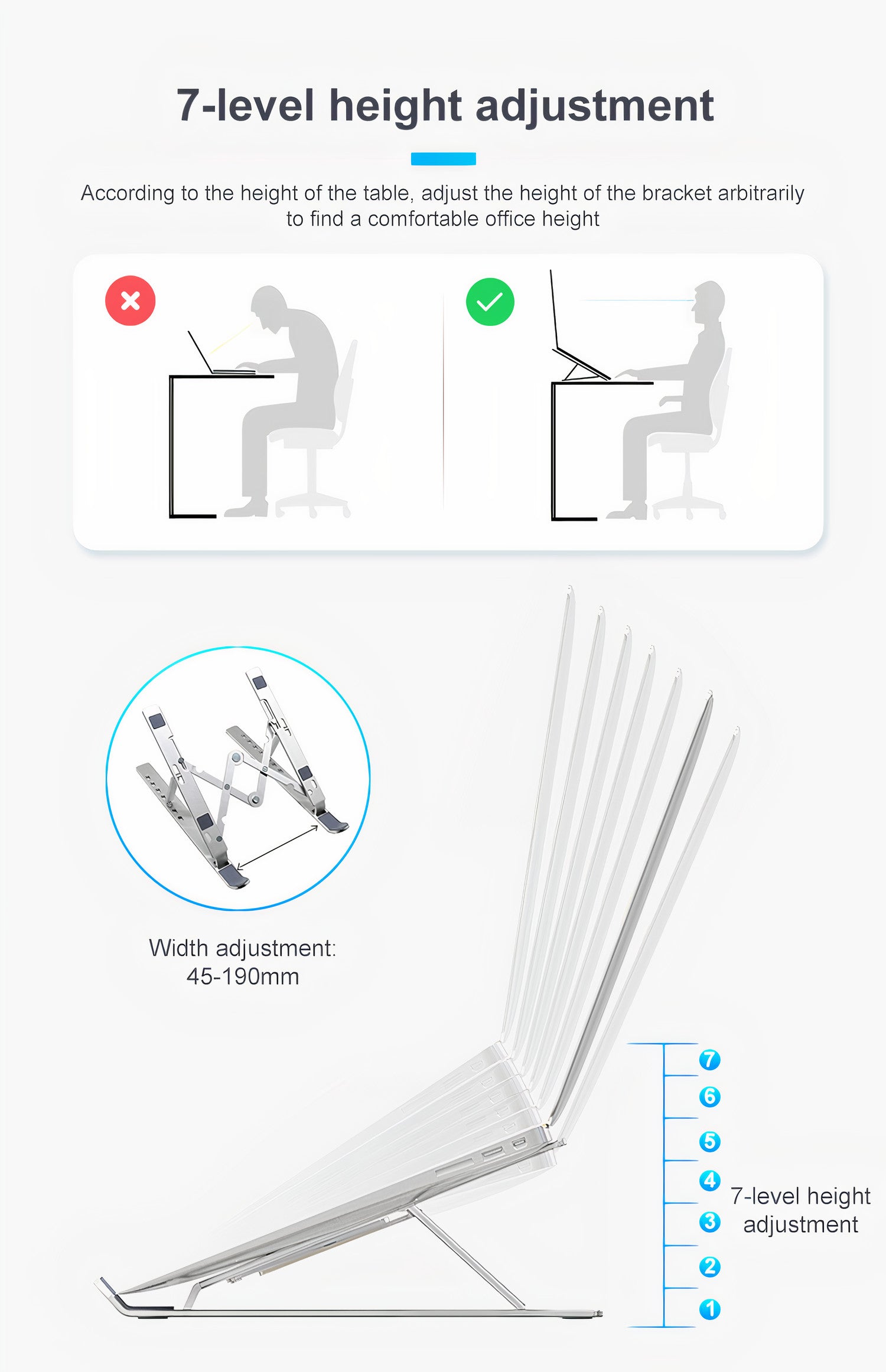 7-level height adjustment

According to the height of the table, adjust the height of the bracket arbitrarily to find a comfortable office height

Width adjustment: 45-190mm

7
6
5
4
3
2
1

7-level height adjustment